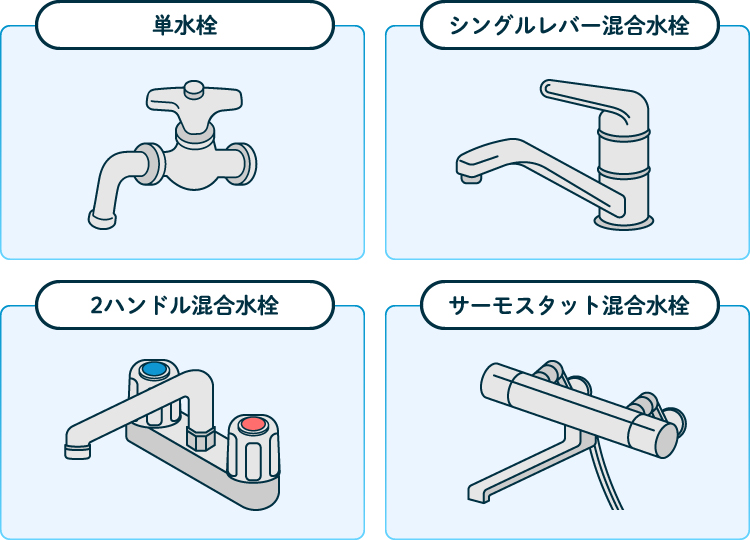 単水栓

シングルレバー混合水栓

2ハンドル混合水栓

サーモスタット混合水栓